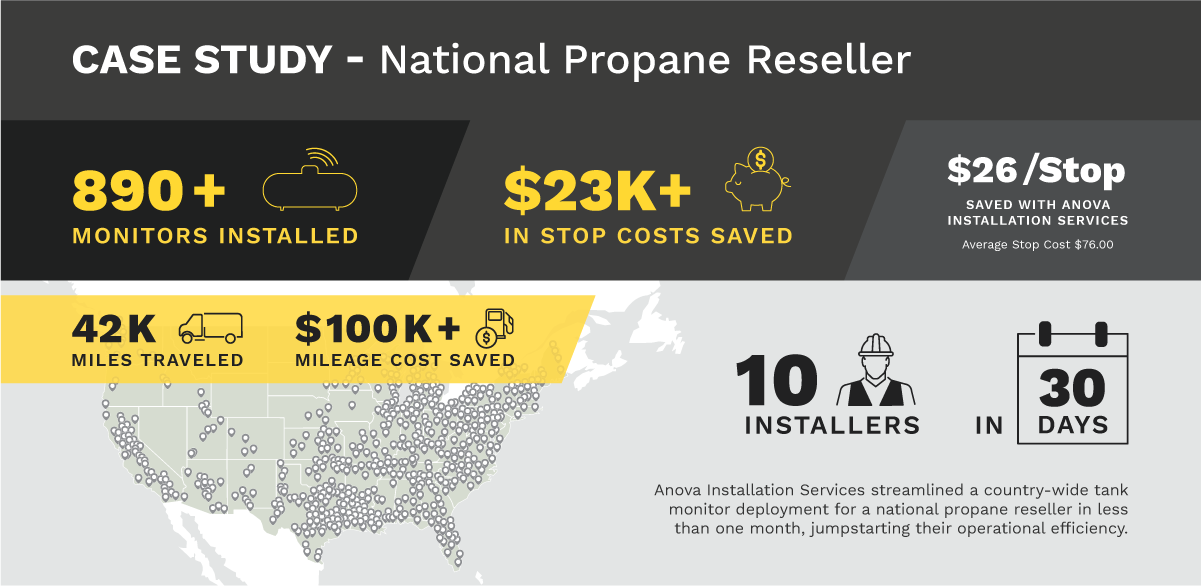 CASE STUDY - National Propane Reseller

890+
MONITORS INSTALLED

$23K+
IN STOP COSTS SAVED

$26/Stop
SAVED WITH ANOVA INSTALLATION SERVICES
Average Stop Cost $76.00

42K
MILES TRAVELED

$100K+
MILEAGE COST SAVED

10
INSTALLERS

IN

30
DAYS

Anova Installation Services streamlined a country-wide tank monitor deployment for a national propane reseller in less than one month, jumpstarting their operational efficiency.